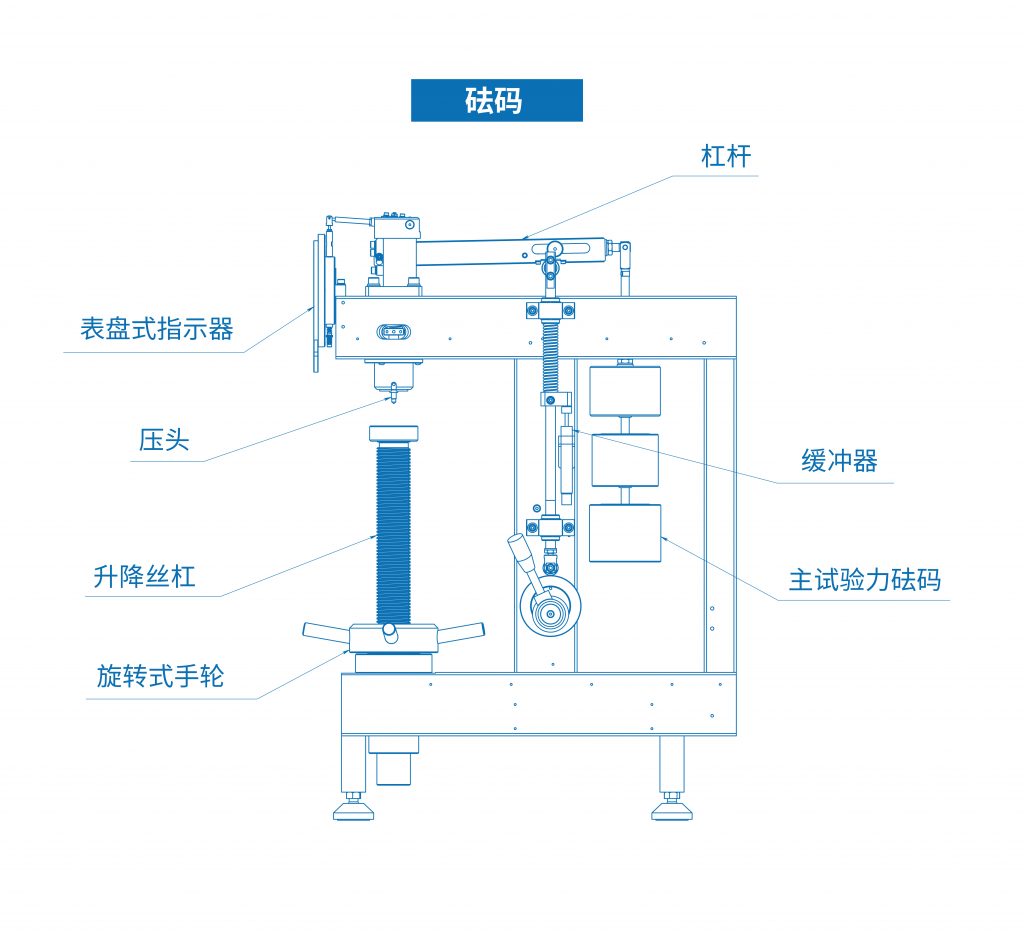 砝码

杠杆

表盘式指示器

压头

缓冲器

升降丝杠

主试验力砝码

旋转式手轮